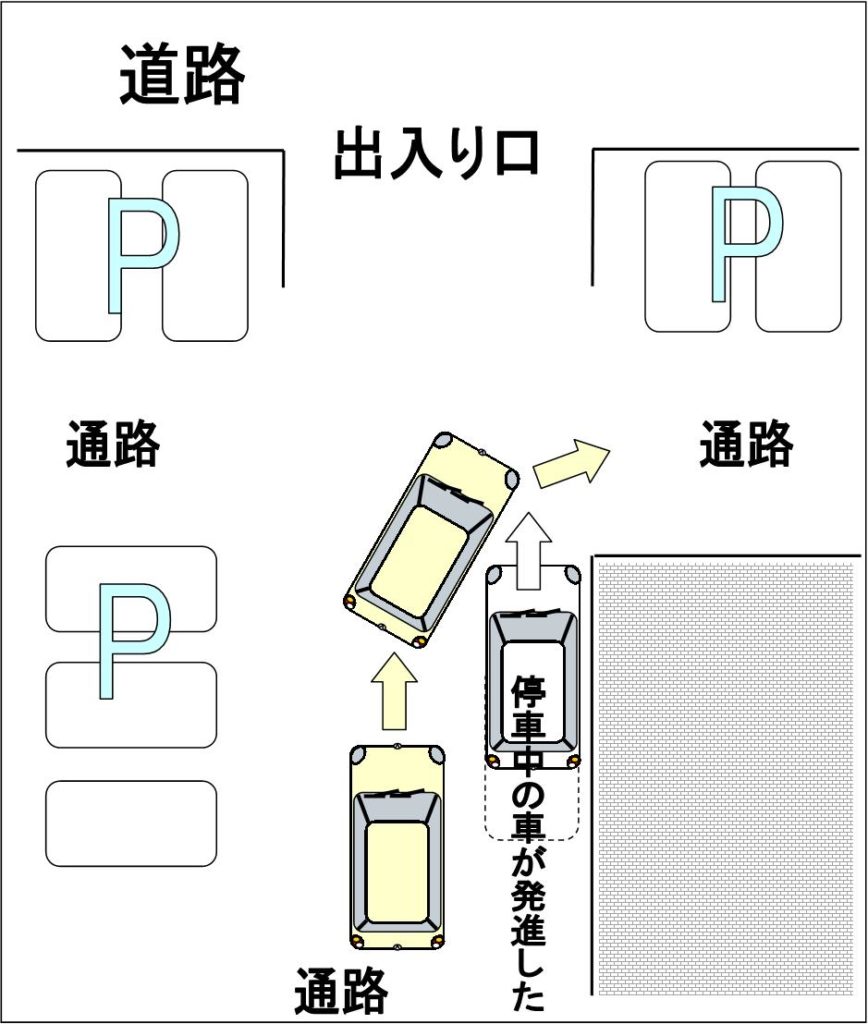 道路

出入り口

P

P

通路

通路

P

停車中の車が発進した

通路